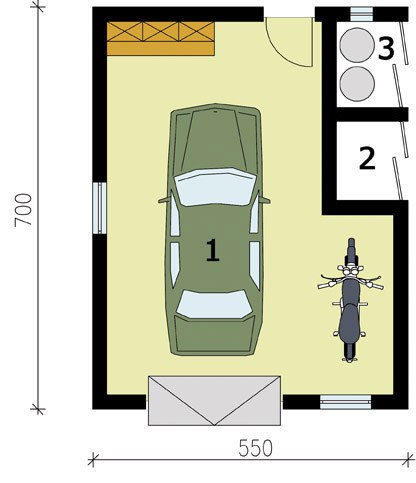 700

3

2

1

550