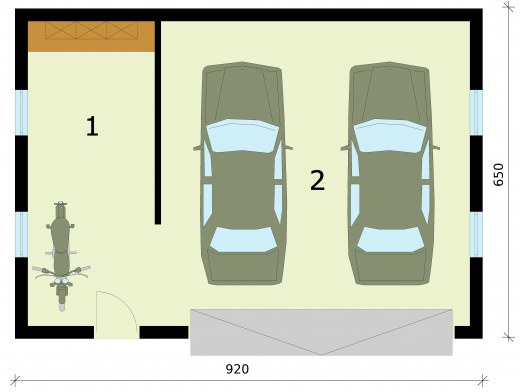 1

2

650

920