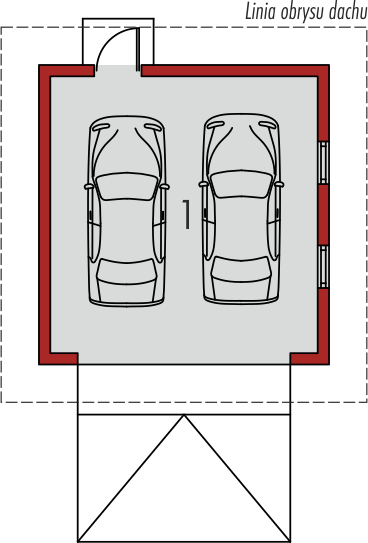 Linia obrysu dachu

1