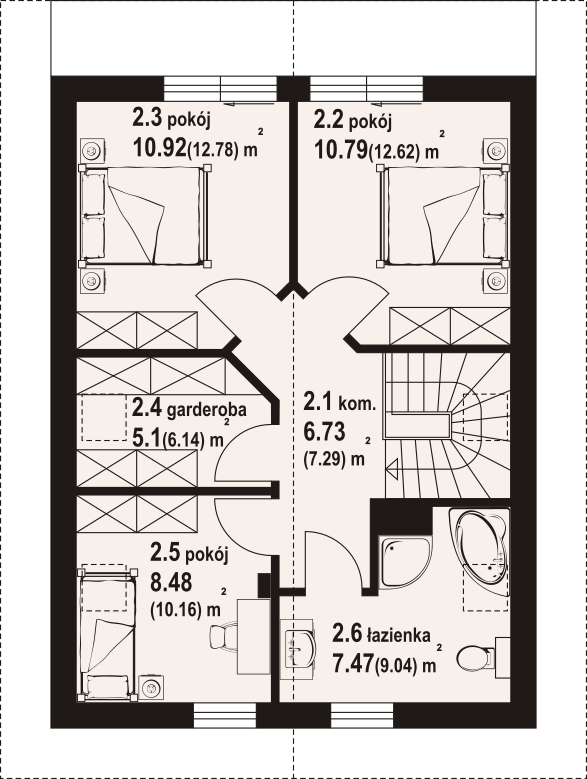 2.3 pokój
10.92(12.78) $m^2$

2.2 pokój
10.79(12.62) $m^2$

2.4 garderoba
5.1(6.14) $m^2$

2.1 kom.
6.73
(7.29) $m^2$

2.5 pokój
8.48
(10.16) $m^2$

2.6 łazienka
7.47(9.04) $m^2$