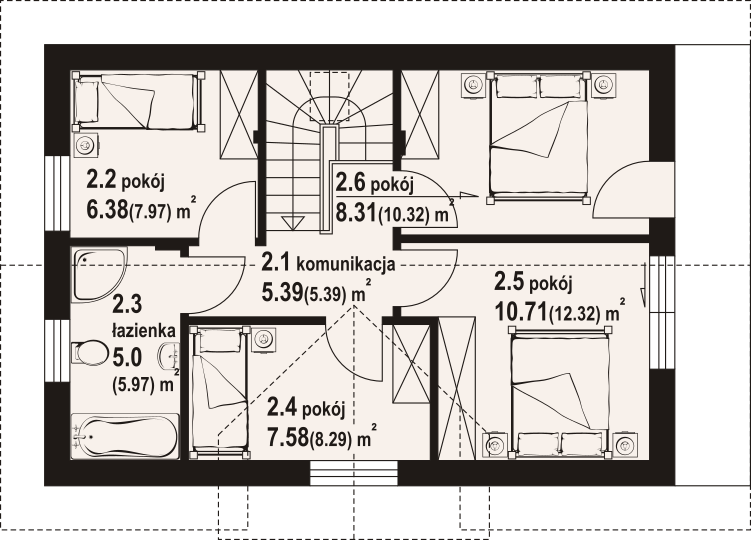 2.2 pokój
6.38(7.97) $m^2$

2.6 pokój
8.31(10.32) $m^2$

2.1 komunikacja
5.39(5.39) $m^2$

2.5 pokój
10.71(12.32) $m^2$

2.3
łazienka
5.0
(5.97) $m^2$

2.4 pokój
7.58(8.29) $m^2$